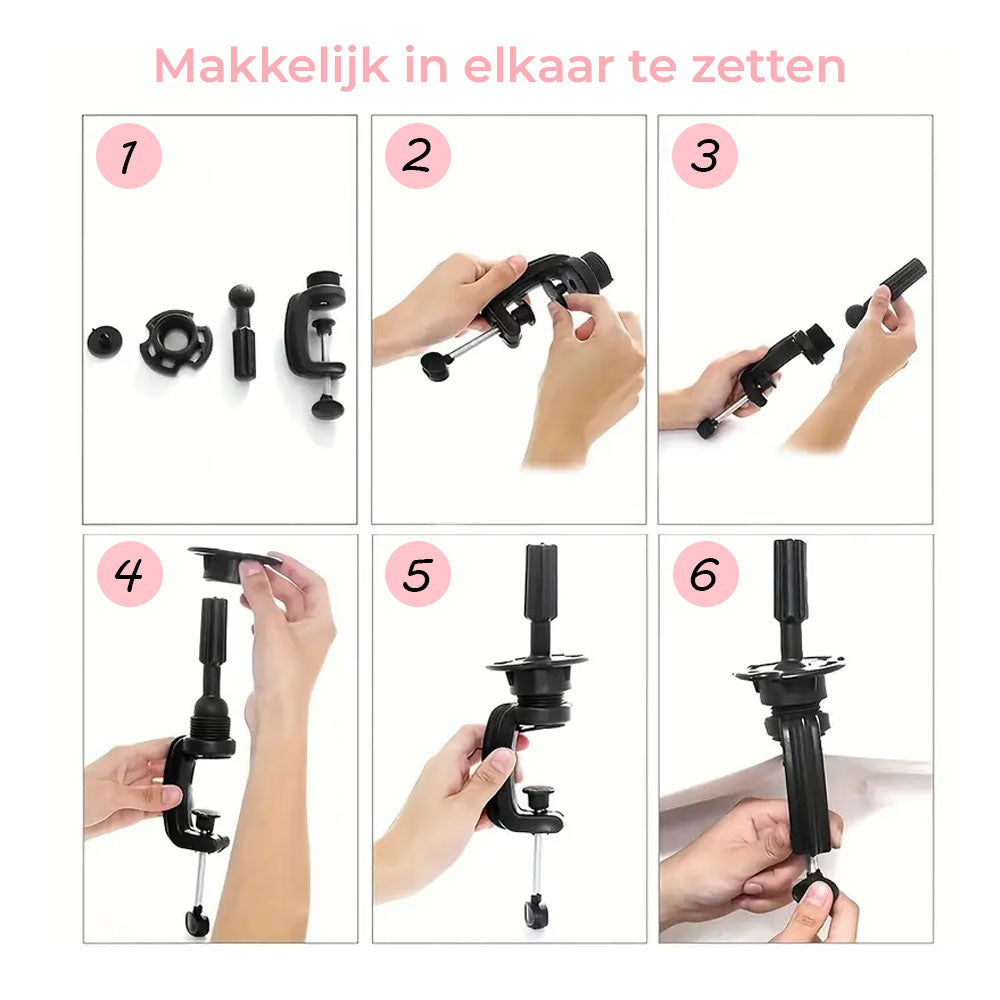 Makkelijk in elkaar te zetten

1

2

3

4

5

6