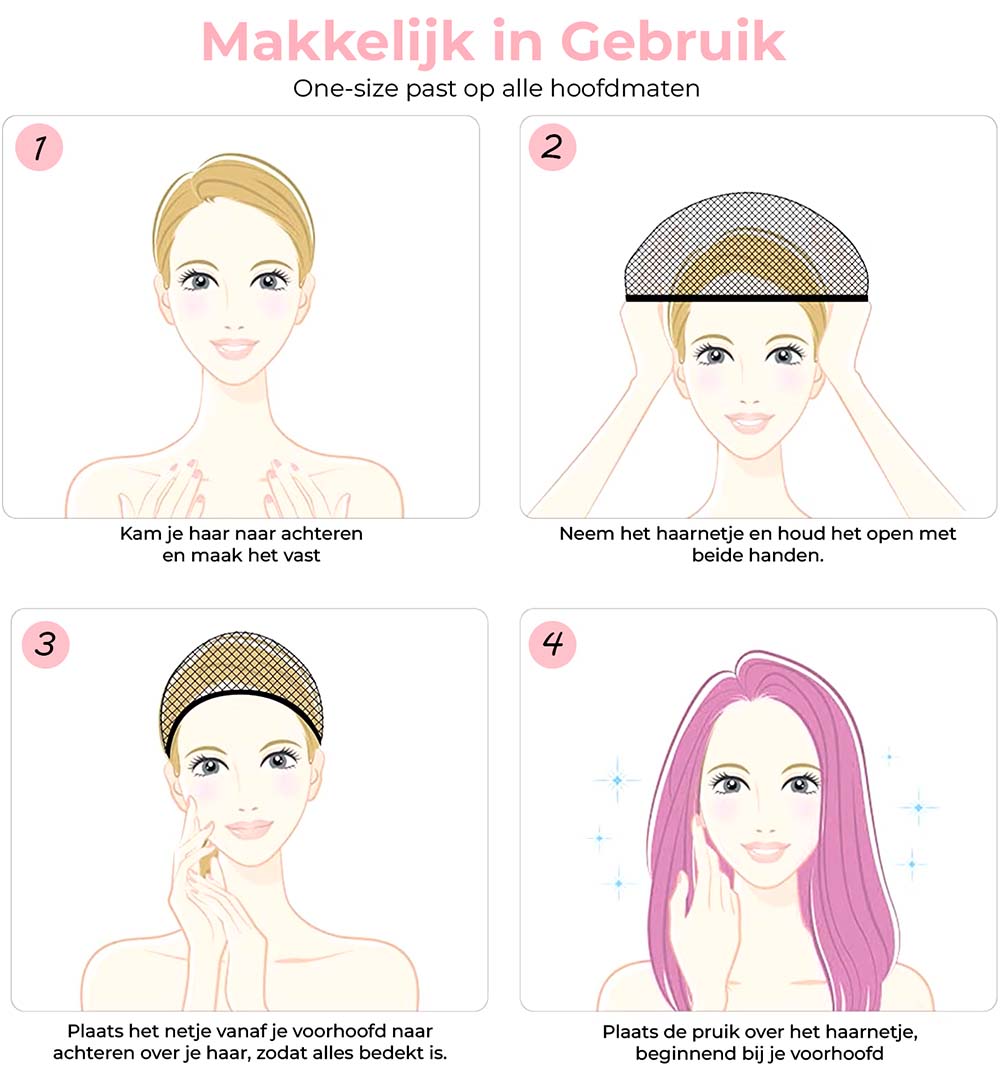 Makkelijk in Gebruik
One-size past op alle hoofdmaten

1

Kam je haar naar achteren en maak het vast

2

Neem het haarnetje en houd het open met beide handen.

3

Plaats het netje vanaf je voorhoofd naar achteren over je haar, zodat alles bedekt is.

4

Plaats de pruik over het haarnetje, beginnend bij je voorhoofd